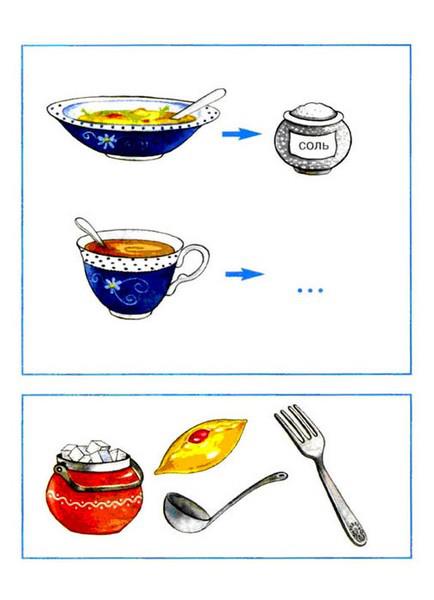 СОЛЬ

...